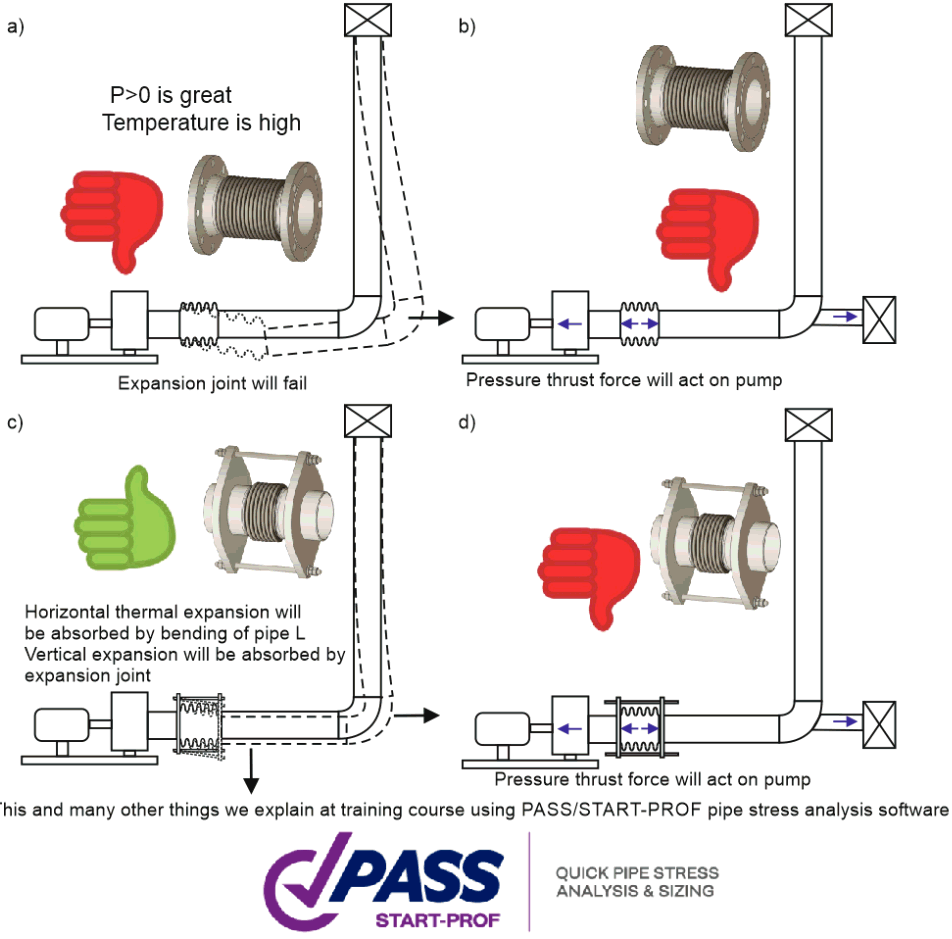 a)

P>0 is great
Temperature is high

Expansion joint will fail

b)

Pressure thrust force will act on pump

c)

Horizontal thermal expansion will be absorbed by bending of pipe L
Vertical expansion will be absorbed by expansion joint

d)

Pressure thrust force will act on pump

This and many other things we explain at training course using PASS/START-PROF pipe stress analysis software

PASS
START-PROF

QUICK PIPE STRESS
ANALYSIS & SIZING